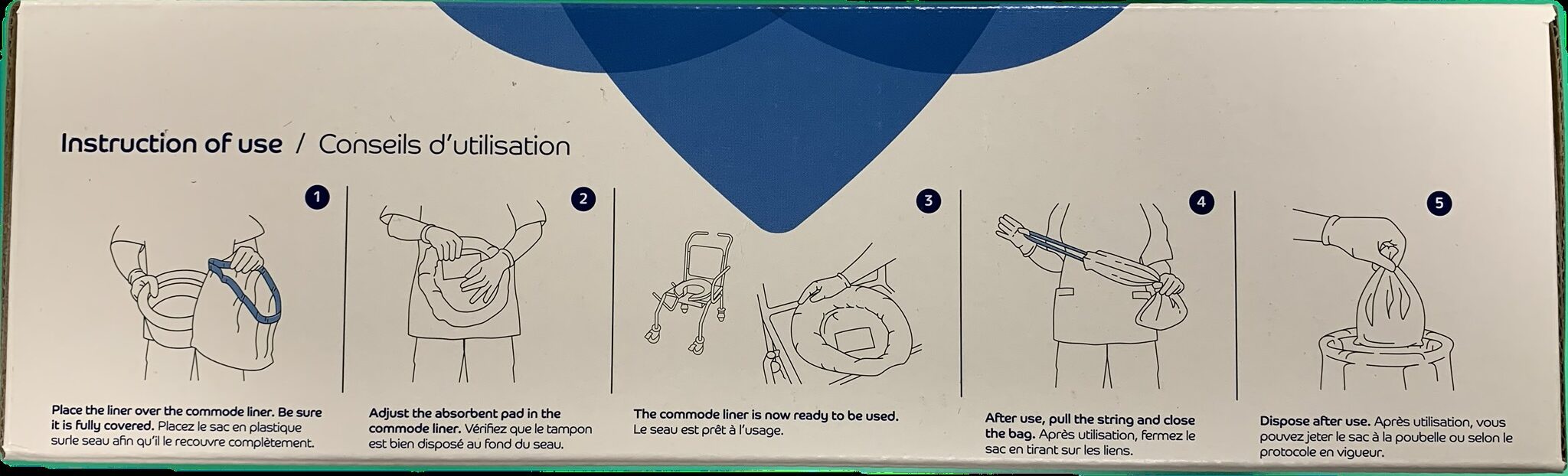 Instruction of use / Conseils d'utilisation

1

Place the liner over the commode liner. Be sure it is fully covered. Placez le sac en plastique surle seau afin qu'il le recouvre complètement.

2

Adjust the absorbent pad in the commode liner. Vérifiez que le tampon est bien disposé au fond du seau.

3

The commode liner is now ready to be used. Le seau est prêt à l'usage.

4

After use, pull the string and close the bag. Après utilisation, fermez le sac en tirant sur les liens.

5

Dispose after use. Après utilisation, vous pouvez jeter le sac à la poubelle ou selon le protocole en vigueur.